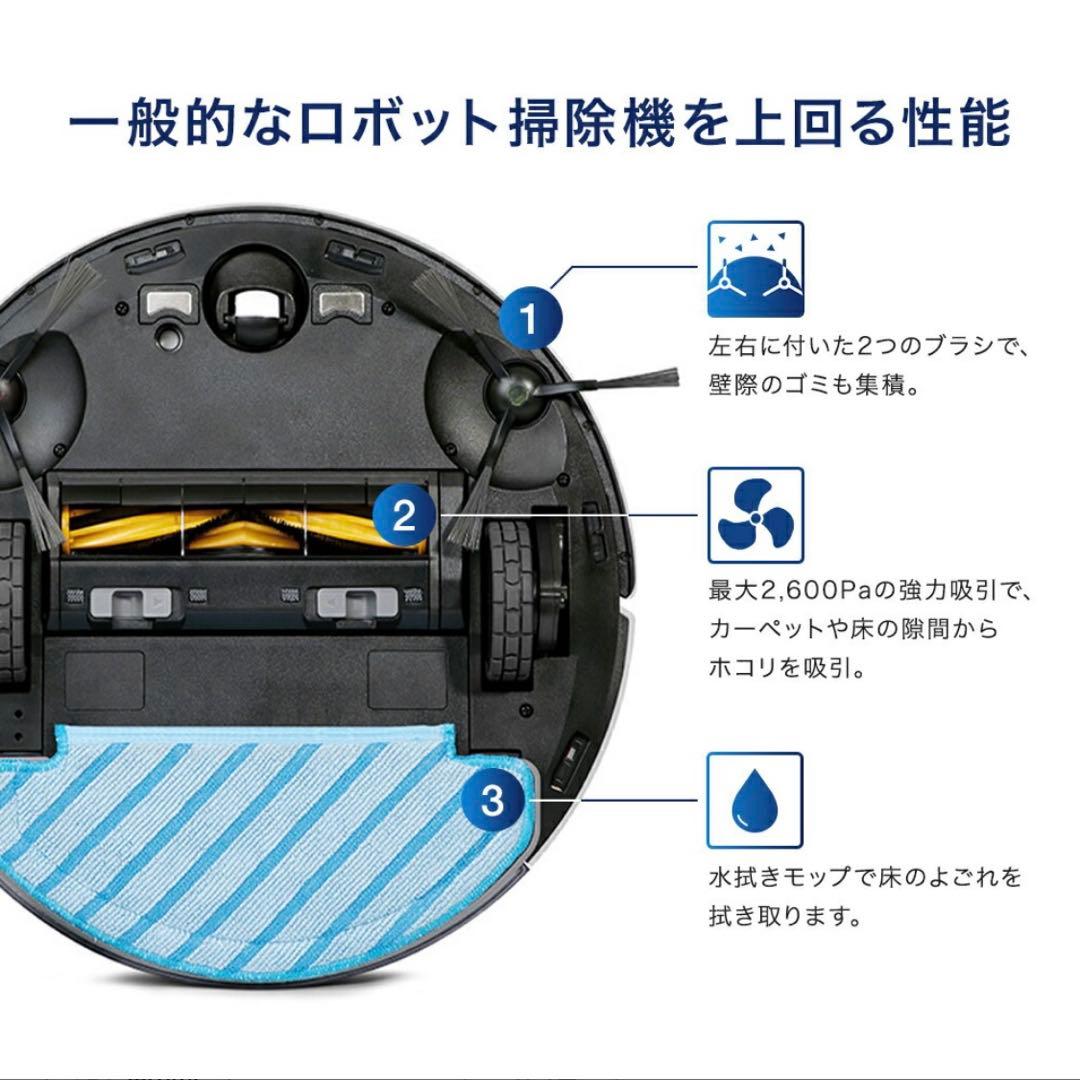 一般的なロボット掃除機を上回る性能

1

左右に付いた2つのブラシで、壁際のゴミも集積。

2

最大2,600Paの強力吸引で、カーペットや床の隙間からホコリを吸引。

3

水拭きモップで床のよごれを拭き取ります。